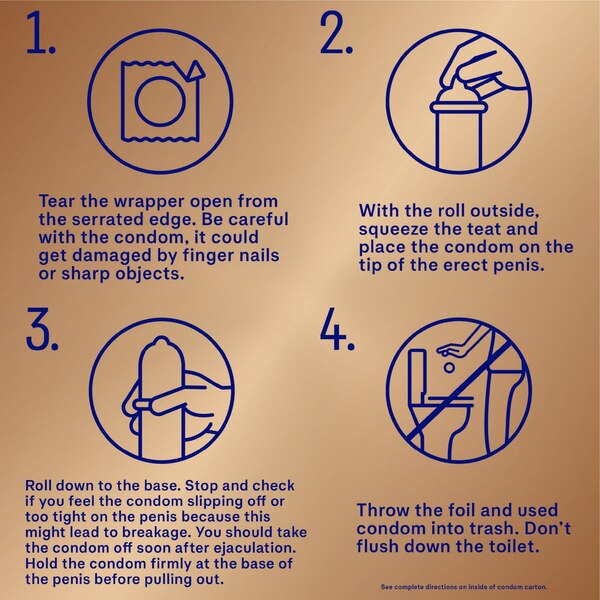 1.

Tear the wrapper open from the serrated edge. Be careful with the condom, it could get damaged by finger nails or sharp objects.

2.

With the roll outside, squeeze the teat and place the condom on the tip of the erect penis.

3.

Roll down to the base. Stop and check if you feel the condom slipping off or too tight on the penis because this might lead to breakage. You should take the condom off soon after ejaculation. Hold the condom firmly at the base of the penis before pulling out.

4.

Throw the foil and used condom into trash. Don't flush down the toilet.

See complete directions on inside of condom carton.