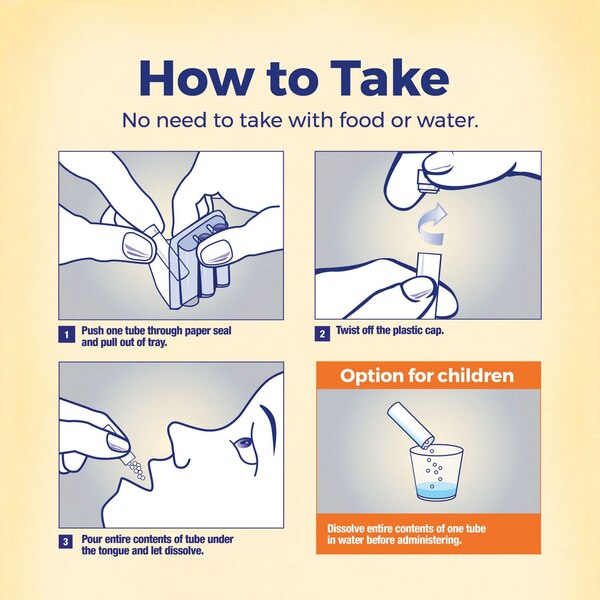 How to Take

No need to take with food or water.

1 Push one tube through paper seal and pull out of tray.

2 Twist off the plastic cap.

3 Pour entire contents of tube under the tongue and let dissolve.

Option for children

Dissolve entire contents of one tube in water before administering.