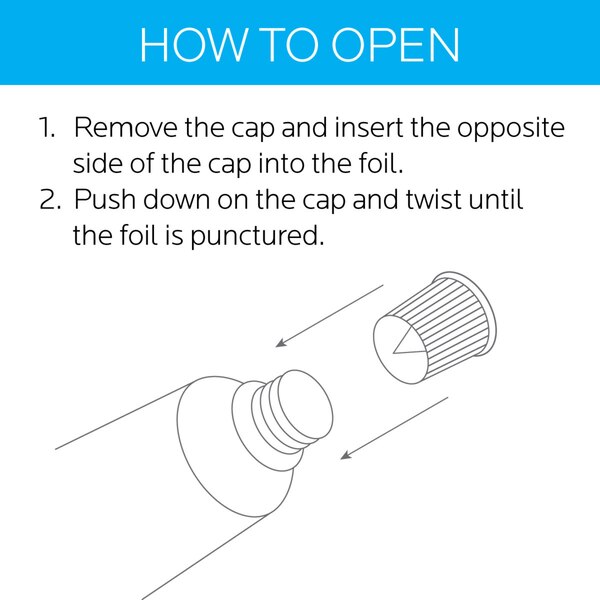 HOW TO OPEN

1. Remove the cap and insert the opposite side of the cap into the foil.
2. Push down on the cap and twist until the foil is punctured.