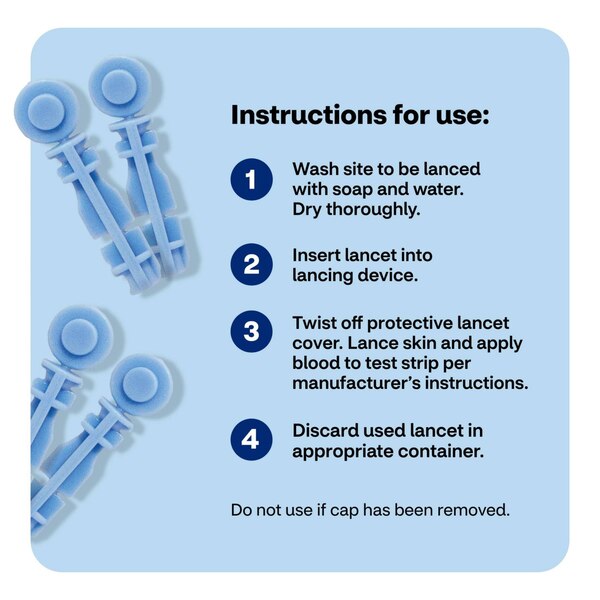 Instructions for use:

1 Wash site to be lanced with soap and water. Dry thoroughly.

2 Insert lancet into lancing device.

3 Twist off protective lancet cover. Lance skin and apply blood to test strip per manufacturer's instructions.

4 Discard used lancet in appropriate container.

Do not use if cap has been removed.