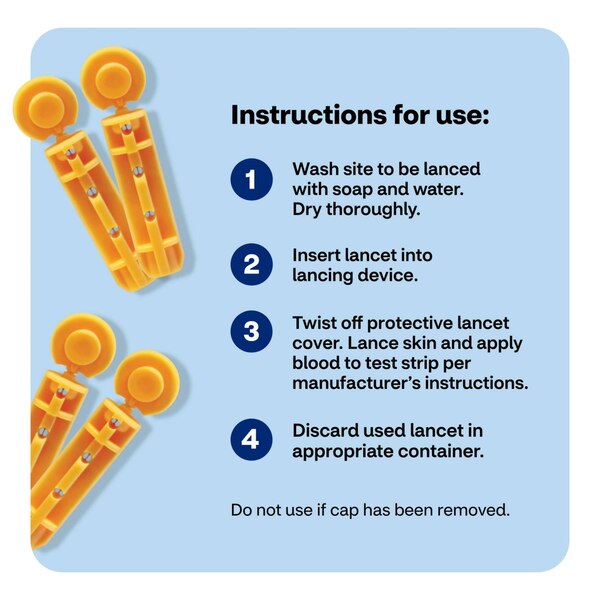 Instructions for use:

1 Wash site to be lanced with soap and water. Dry thoroughly.

2 Insert lancet into lancing device.

3 Twist off protective lancet cover. Lance skin and apply blood to test strip per manufacturer's instructions.

4 Discard used lancet in appropriate container.

Do not use if cap has been removed.