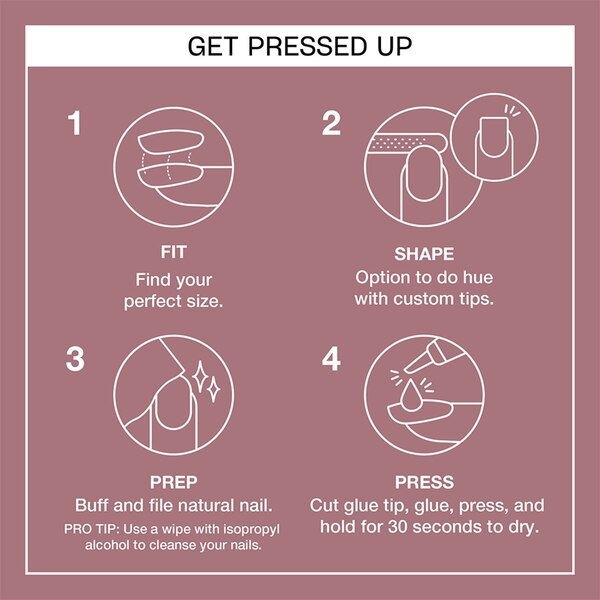 GET PRESSED UP

1

FIT
Find your perfect size.

2

SHAPE
Option to do hue with custom tips.

3

PREP
Buff and file natural nail.
PRO TIP: Use a wipe with isopropyl alcohol to cleanse your nails.

4

PRESS
Cut glue tip, glue, press, and hold for 30 seconds to dry.