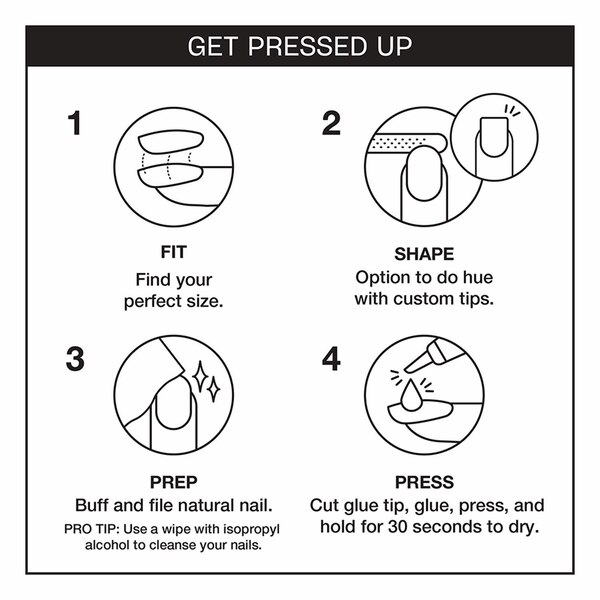 GET PRESSED UP

1

FIT
Find your perfect size.

2

SHAPE
Option to do hue with custom tips.

3

PREP
Buff and file natural nail.
PRO TIP: Use a wipe with isopropyl alcohol to cleanse your nails.

4

PRESS
Cut glue tip, glue, press, and hold for 30 seconds to dry.