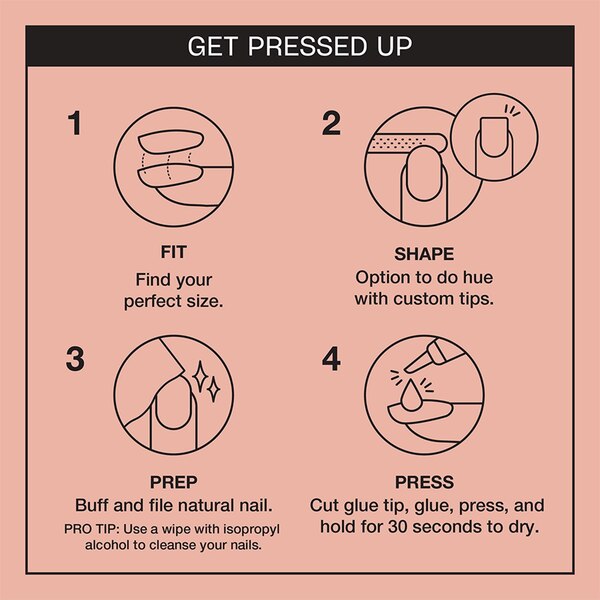 GET PRESSED UP

1

FIT
Find your perfect size.

2

SHAPE
Option to do hue with custom tips.

3

PREP
Buff and file natural nail.
PRO TIP: Use a wipe with isopropyl alcohol to cleanse your nails.

4

PRESS
Cut glue tip, glue, press, and hold for 30 seconds to dry.