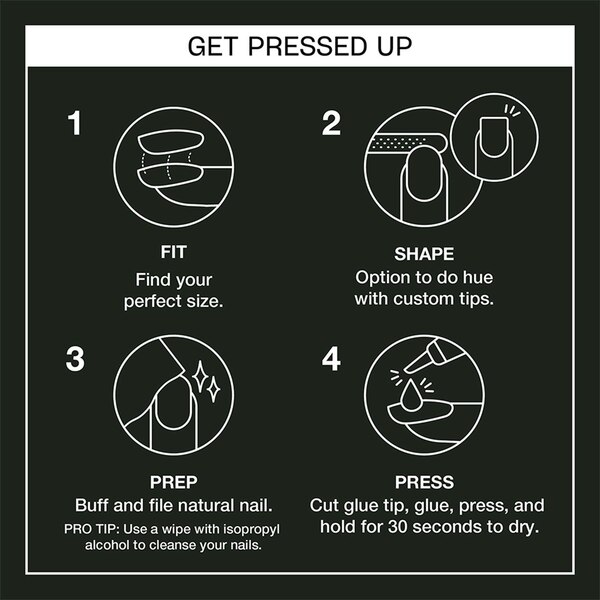 GET PRESSED UP

1

FIT
Find your perfect size.

2

SHAPE
Option to do hue with custom tips.

3

PREP
Buff and file natural nail.
PRO TIP: Use a wipe with isopropyl alcohol to cleanse your nails.

4

PRESS
Cut glue tip, glue, press, and hold for 30 seconds to dry.