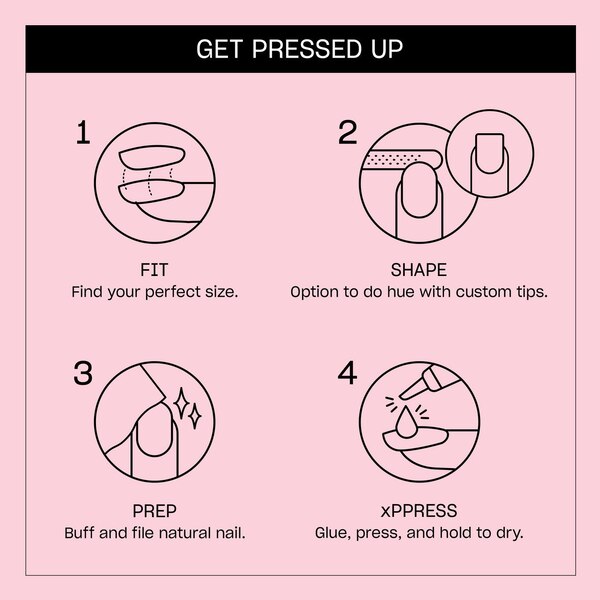 GET PRESSED UP

1

FIT
Find your perfect size.

2

SHAPE
Option to do hue with custom tips.

3

PREP
Buff and file natural nail.

4

xPPRESS
Glue, press, and hold to dry.