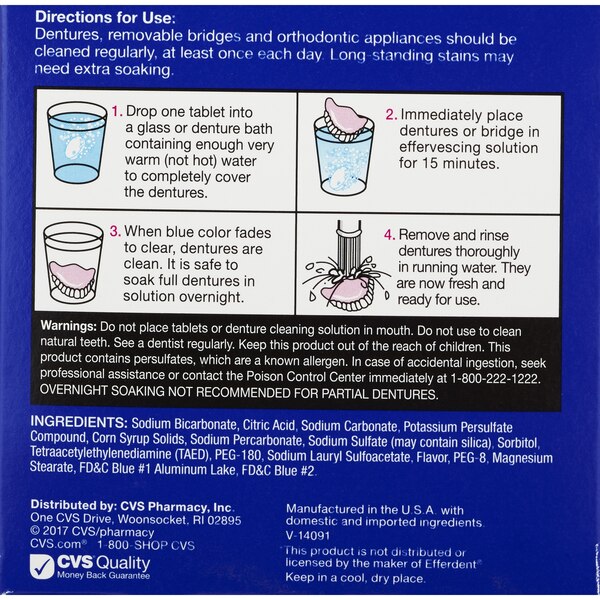 Directions for Use:
Dentures, removable bridges and orthodontic appliances should be cleaned regularly, at least once each day. Long-standing stains may need extra soaking.

1. Drop one tablet into a glass or denture bath containing enough very warm (not hot) water to completely cover the dentures.

2. Immediately place dentures or bridge in effervescing solution for 15 minutes.

3. When blue color fades to clear, dentures are clean. It is safe to soak full dentures in solution overnight.

4. Remove and rinse dentures thoroughly in running water. They are now fresh and ready for use.

Warnings: Do not place tablets or denture cleaning solution in mouth. Do not use to clean natural teeth. See a dentist regularly. Keep this product out of the reach of children. This product contains persulfates, which are a known allergen. In case of accidental ingestion, seek professional assistance or contact the Poison Control Center immediately at 1-800-222-1222. OVERNIGHT SOAKING NOT RECOMMENDED FOR PARTIAL DENTURES.

INGREDIENTS: Sodium Bicarbonate, Citric Acid, Sodium Carbonate, Potassium Persulfate Compound, Corn Syrup Solids, Sodium Percarbonate, Sodium Sulfate (may contain silica), Sorbitol, Tetraacetylethylenediamine (TAED), PEG-180, Sodium Lauryl Sulfoacetate, Flavor, PEG-8, Magnesium Stearate, FD&C Blue #1 Aluminum Lake, FD&C Blue #2.

Distributed by: CVS Pharmacy, Inc.
One CVS Drive, Woonsocket, RI 02895
© 2017 CVS/pharmacy
CVS.com® 1-800-SHOP CVS
CVS Quality
Money Back Guarantee

Manufactured in the U.S.A. with domestic and imported ingredients.
V-14091
This product is not distributed or licensed by the maker of Efferdent®
Keep in a cool, dry place.