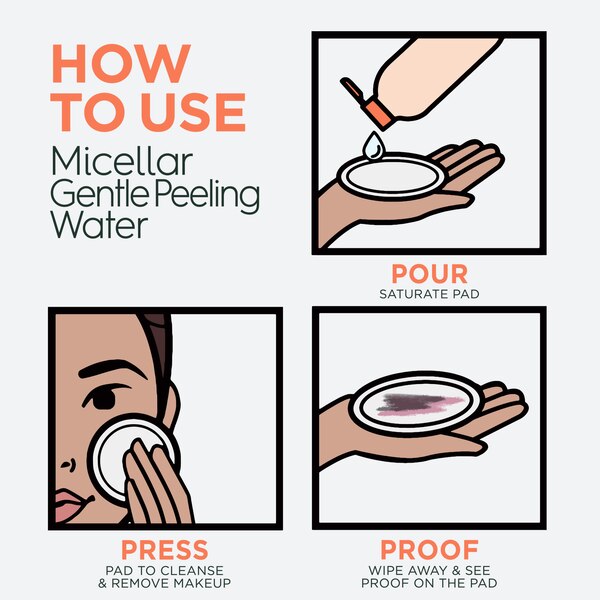 HOW TO USE

Micellar Gentle Peeling Water

POUR
SATURATE PAD

PRESS
PAD TO CLEANSE & REMOVE MAKEUP

PROOF
WIPE AWAY & SEE PROOF ON THE PAD