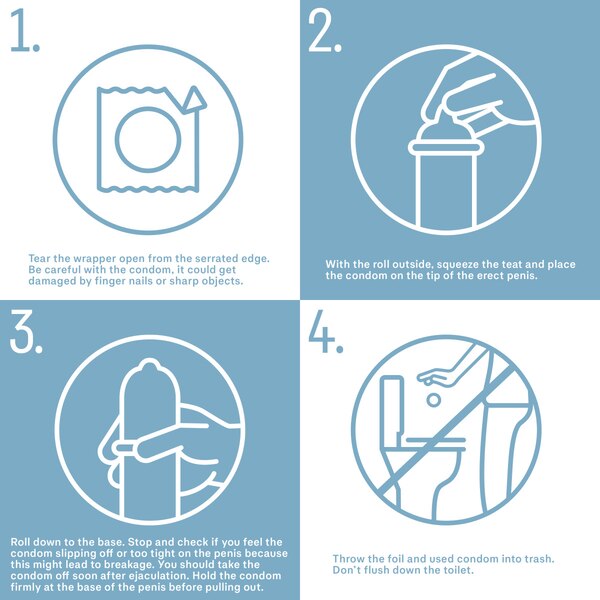 1.

Tear the wrapper open from the serrated edge. Be careful with the condom, it could get damaged by finger nails or sharp objects.

2.

With the roll outside, squeeze the teat and place the condom on the tip of the erect penis.

3.

Roll down to the base. Stop and check if you feel the condom slipping off or too tight on the penis because this might lead to breakage. You should take the condom off soon after ejaculation. Hold the condom firmly at the base of the penis before pulling out.

4.

Throw the foil and used condom into trash. Don't flush down the toilet.