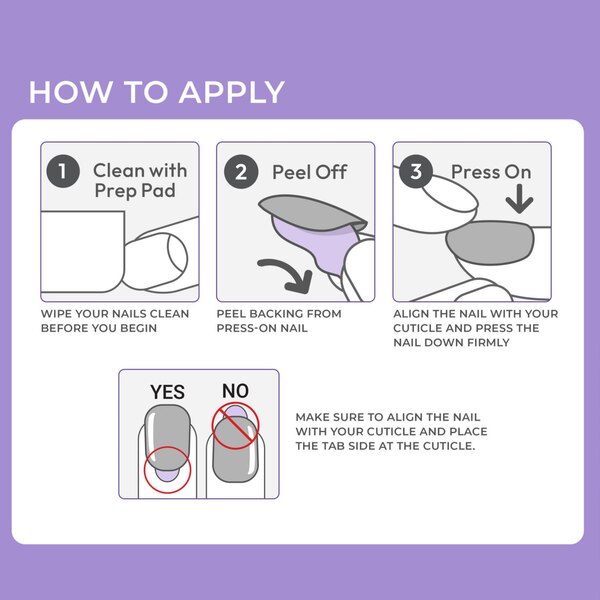 HOW TO APPLY

1 Clean with Prep Pad

WIPE YOUR NAILS CLEAN BEFORE YOU BEGIN

2 Peel Off

PEEL BACKING FROM PRESS-ON NAIL

3 Press On

ALIGN THE NAIL WITH YOUR CUTICLE AND PRESS THE NAIL DOWN FIRMLY

YES

NO

MAKE SURE TO ALIGN THE NAIL WITH YOUR CUTICLE AND PLACE THE TAB SIDE AT THE CUTICLE.