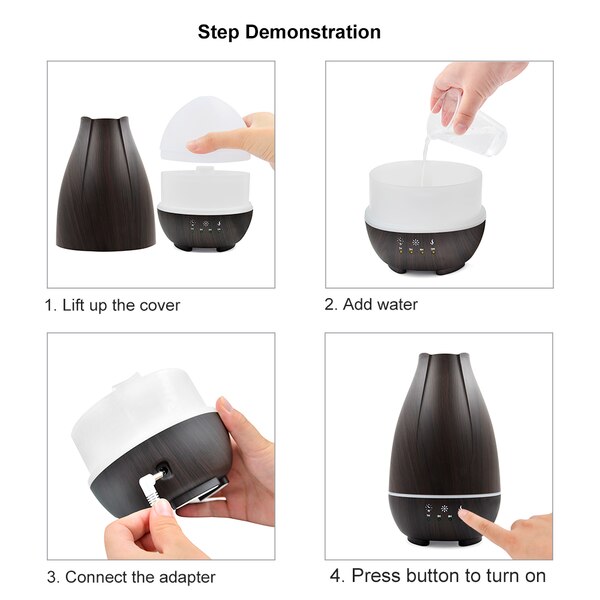 Step Demonstration

1. Lift up the cover

2. Add water

3. Connect the adapter

4. Press button to turn on