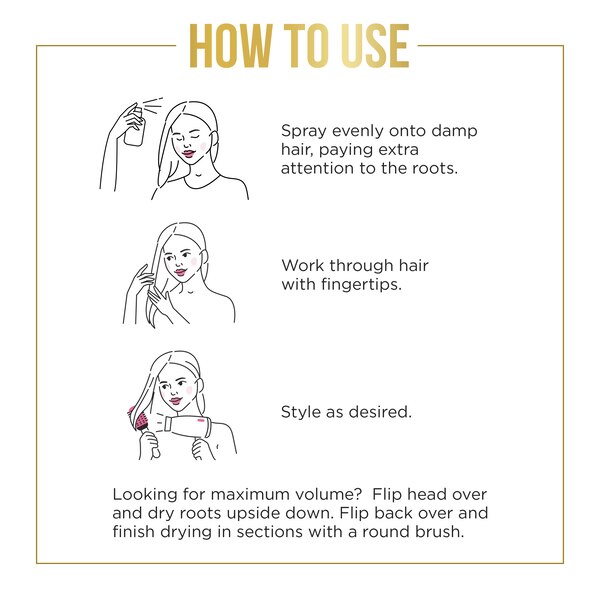 HOW TO USE

Spray evenly onto damp hair, paying extra attention to the roots.

Work through hair with fingertips.

Style as desired.

Looking for maximum volume?  Flip head over and dry roots upside down. Flip back over and finish drying in sections with a round brush.