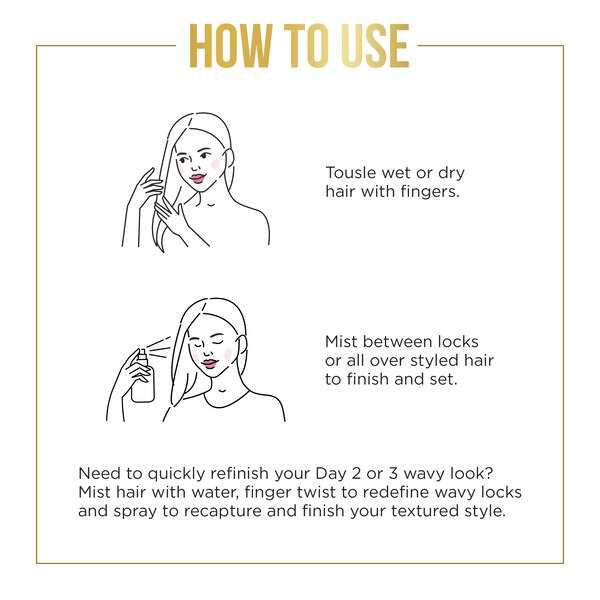 HOW TO USE

Tousle wet or dry hair with fingers.

Mist between locks or all over styled hair to finish and set.

Need to quickly refinish your Day 2 or 3 wavy look? Mist hair with water, finger twist to redefine wavy locks and spray to recapture and finish your textured style.