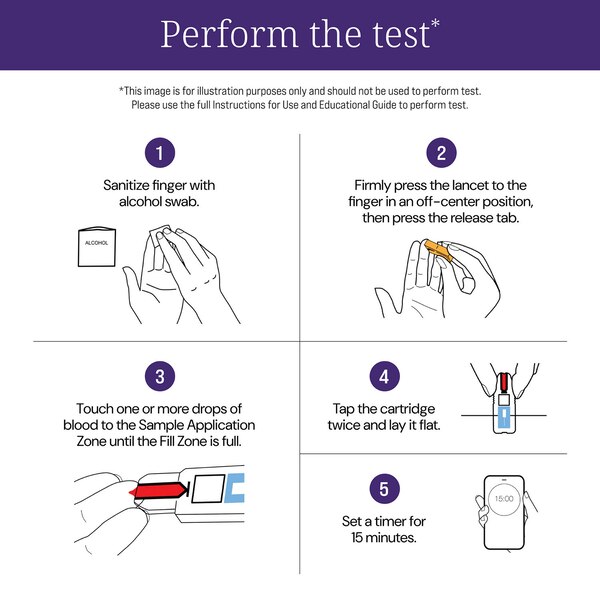 Perform the test*

*This image is for illustration purposes only and should not be used to perform test.
Please use the full Instructions for Use and Educational Guide to perform test.

1

Sanitize finger with alcohol swab.

ALCOHOL

2

Firmly press the lancet to the finger in an off-center position, then press the release tab.

3

Touch one or more drops of blood to the Sample Application Zone until the Fill Zone is full.

4

Tap the cartridge twice and lay it flat.

5

Set a timer for 15 minutes.

15:00