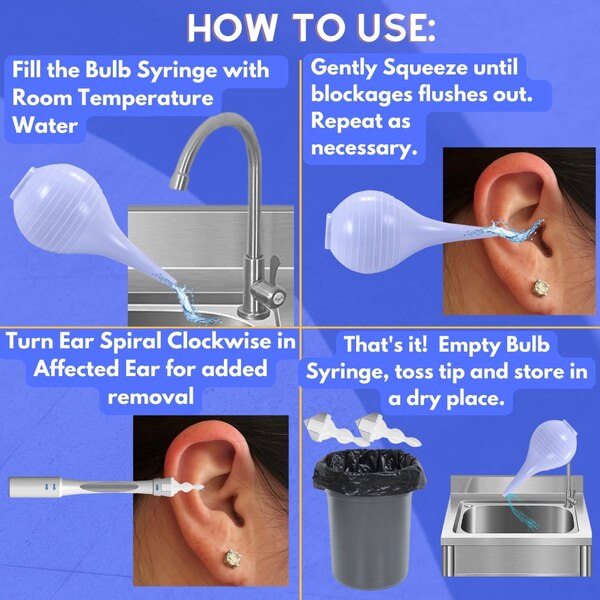 HOW TO USE:

Fill the Bulb Syringe with Room Temperature Water

Gently Squeeze until blockages flushes out. Repeat as necessary.

Turn Ear Spiral Clockwise in Affected Ear for added removal

That's it! Empty Bulb Syringe, toss tip and store in a dry place.