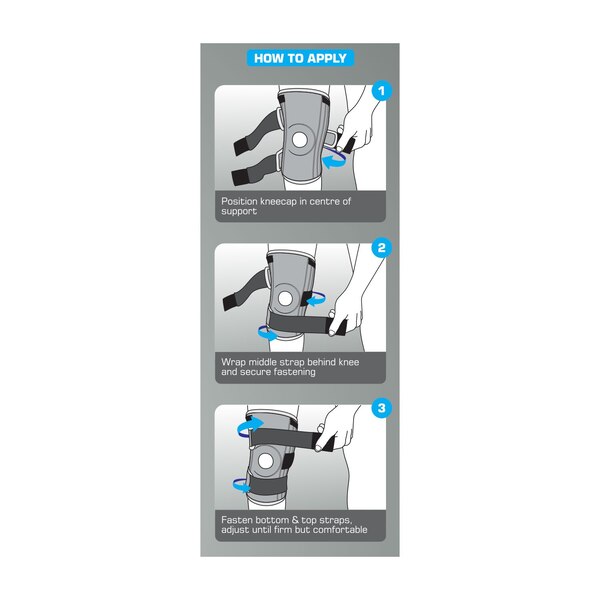 HOW TO APPLY

1

Position kneecap in centre of support

2

Wrap middle strap behind knee and secure fastening

3

Fasten bottom & top straps, adjust until firm but comfortable