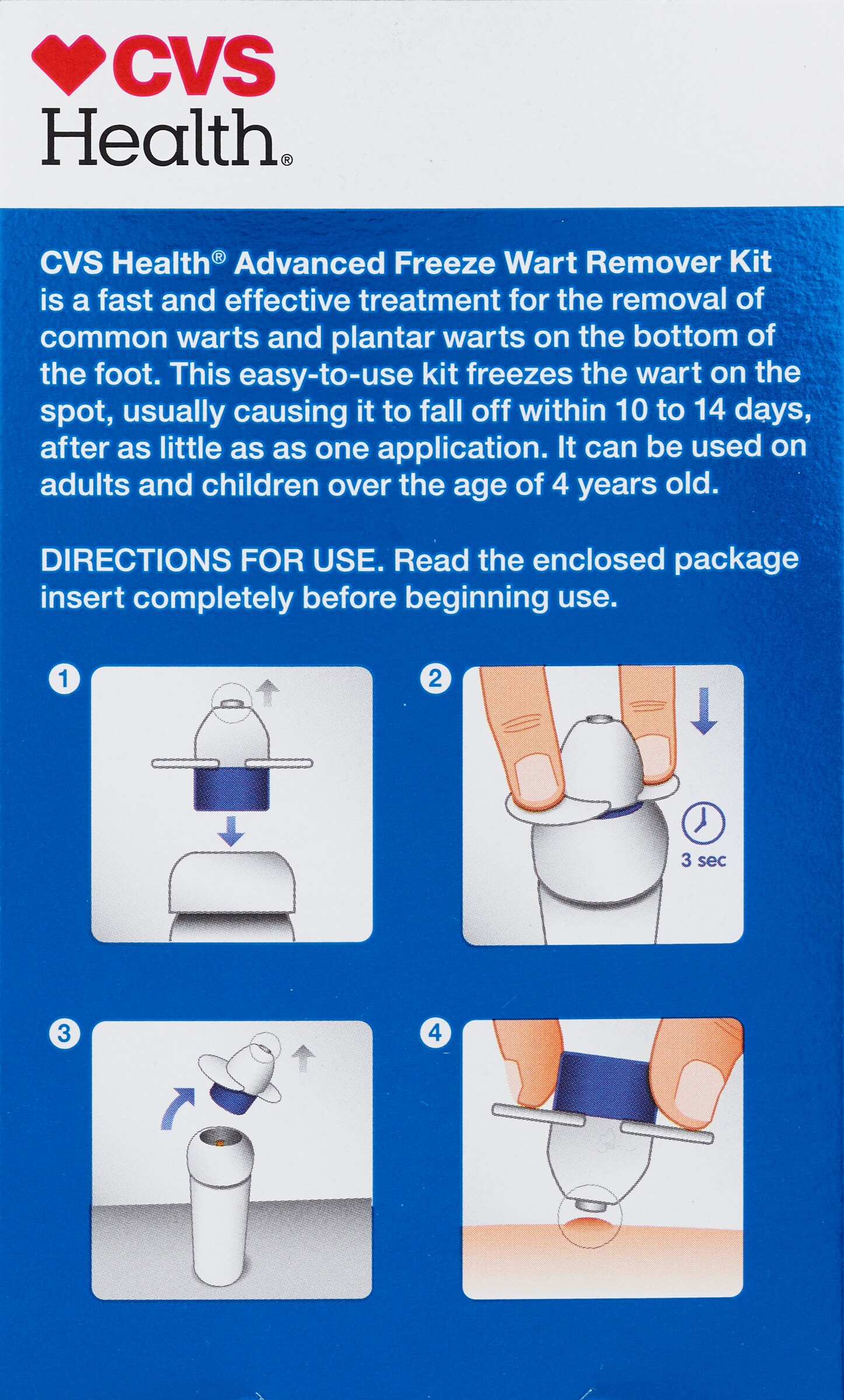 CVS Health®

CVS Health® Advanced Freeze Wart Remover Kit is a fast and effective treatment for the removal of common warts and plantar warts on the bottom of the foot. This easy-to-use kit freezes the wart on the spot, usually causing it to fall off within 10 to 14 days, after as little as as one application. It can be used on adults and children over the age of 4 years old.

DIRECTIONS FOR USE. Read the enclosed package insert completely before beginning use.

1

2

3 sec

3

4