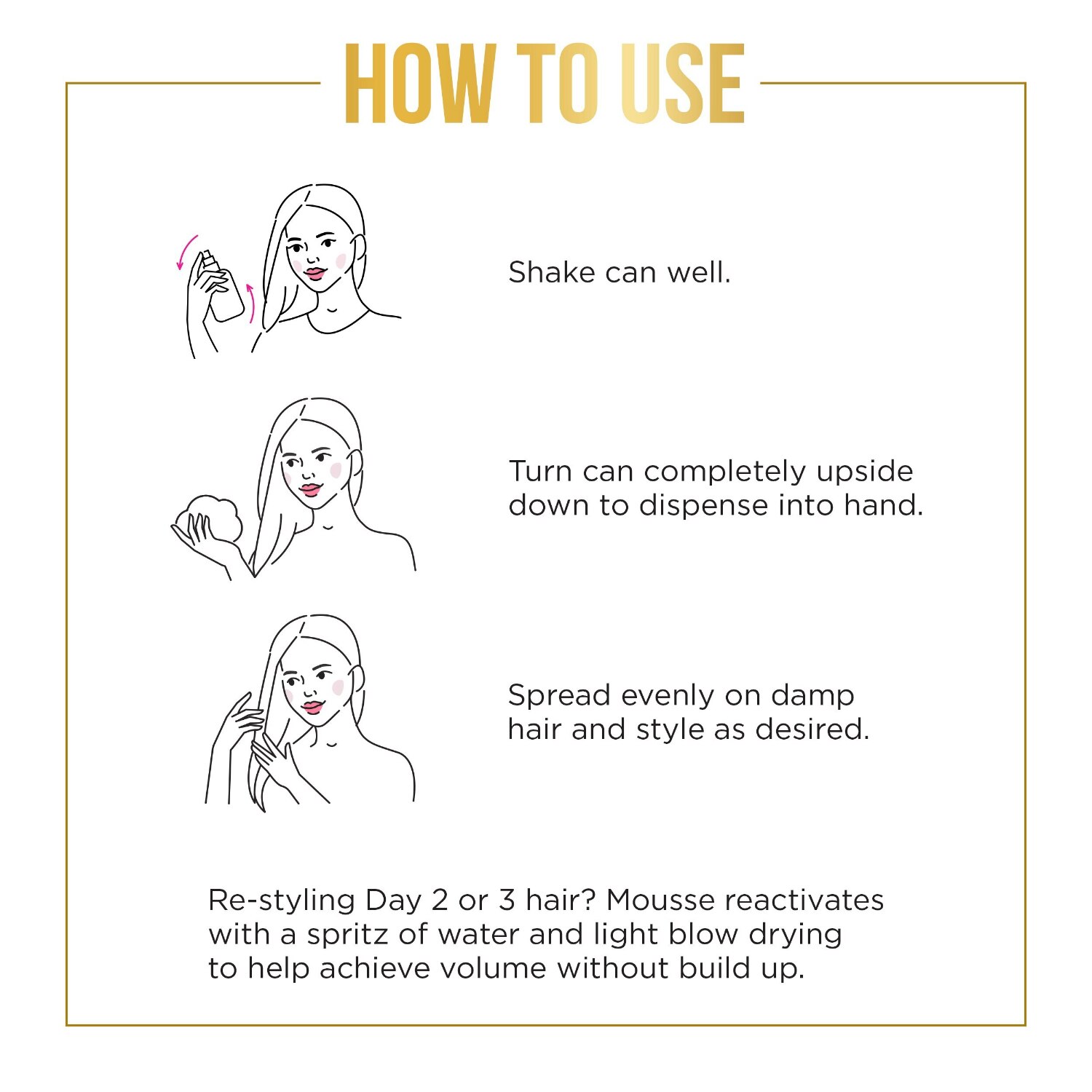 HOW TO USE

Shake can well.

Turn can completely upside down to dispense into hand.

Spread evenly on damp hair and style as desired.

Re-styling Day 2 or 3 hair? Mousse reactivates with a spritz of water and light blow drying to help achieve volume without build up.